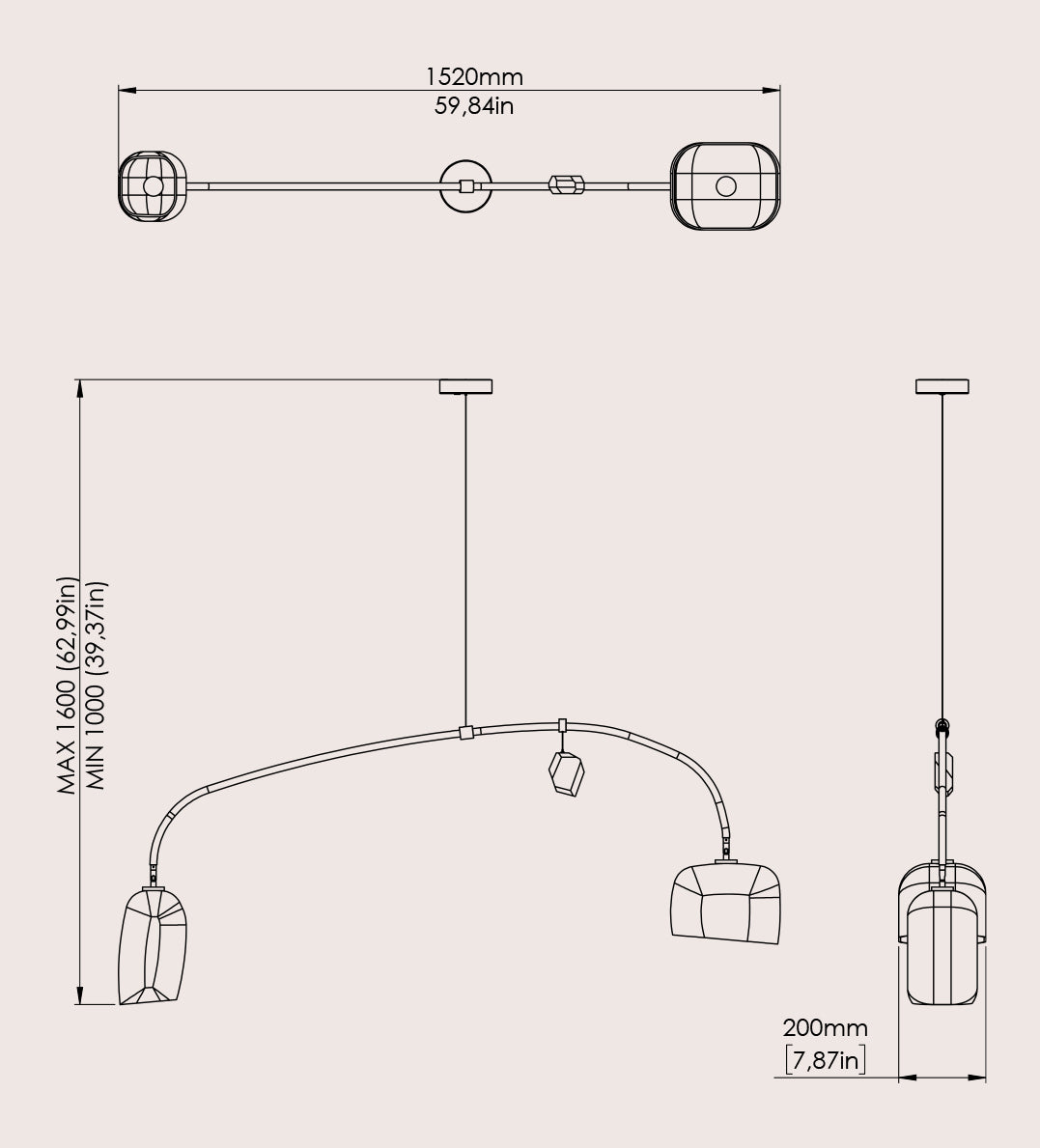 1520mm
59,84in

MAX 1600 (62,99in)
MIN 1000 (39,37in)

200mm
[7,87in]